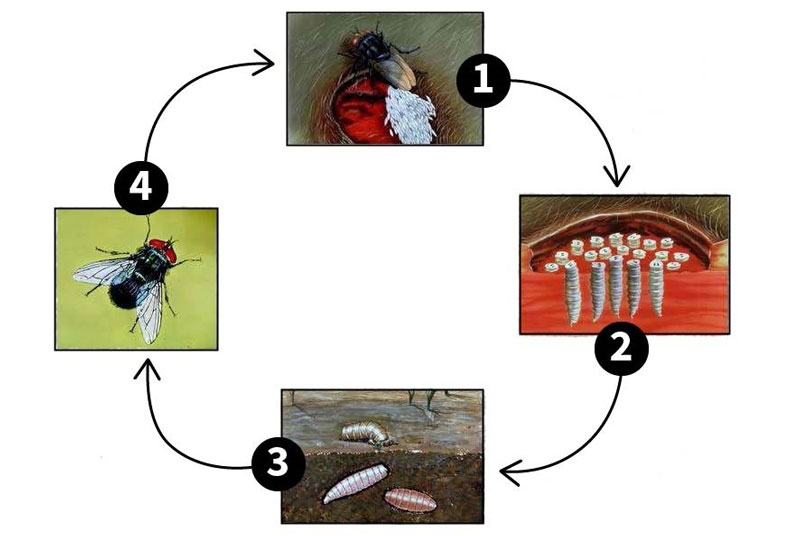 1
2
3
4